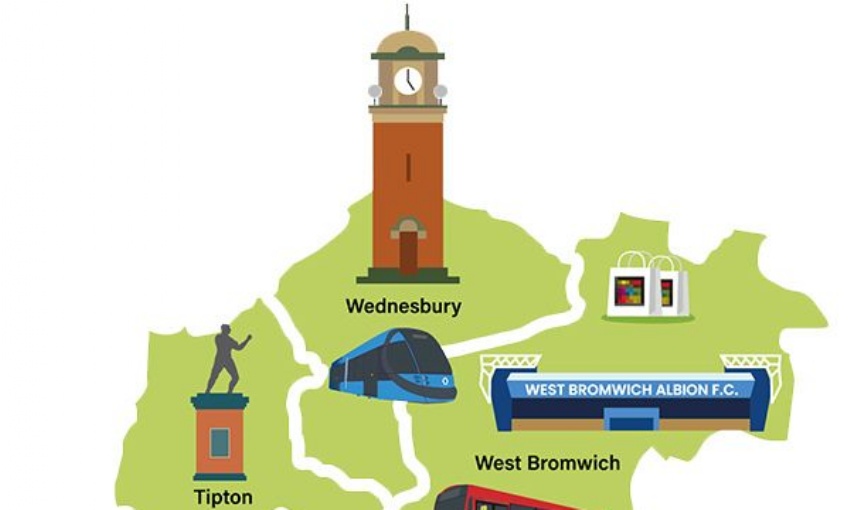 Wednesbury

WEST BROMWICH ALBION F.C.

West Bromwich

Tipton